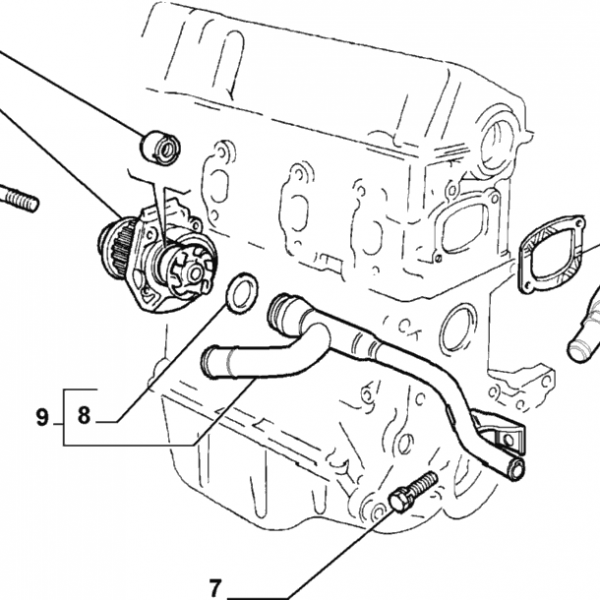 9
8
7